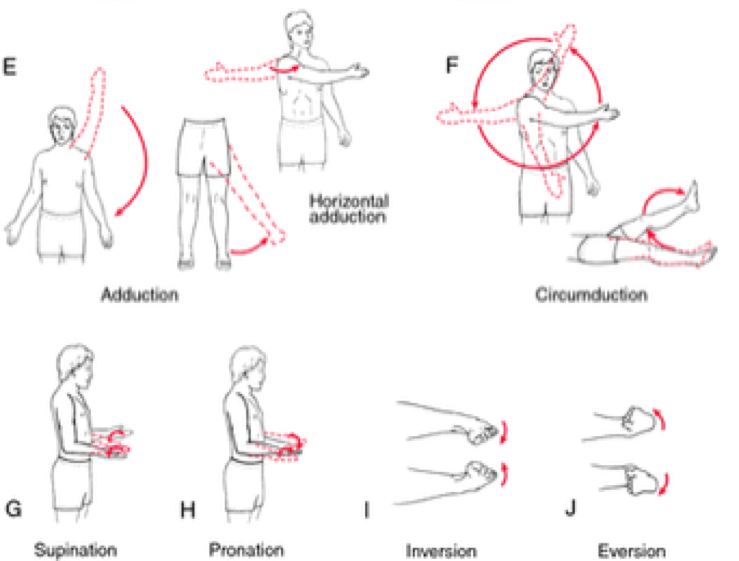 E

Horizontal adduction

Adduction

F

Circumduction

G

Supination

H

Pronation

I

Inversion

J

Eversion